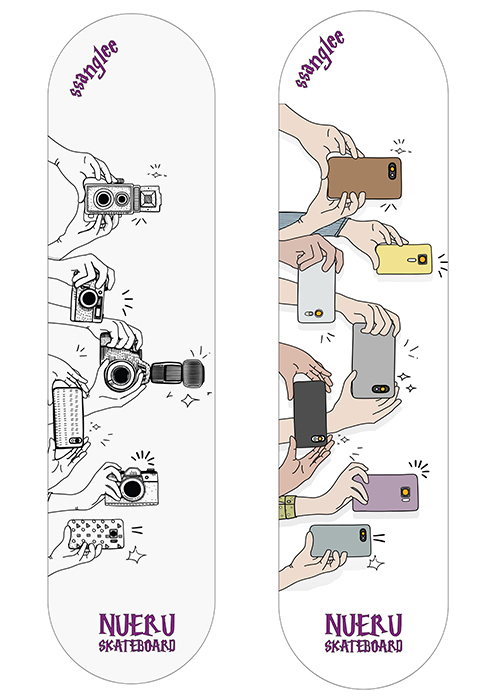 ssanglee

NUERU
SKATEBOARD

ssanglee

NUERU
SKATEBOARD